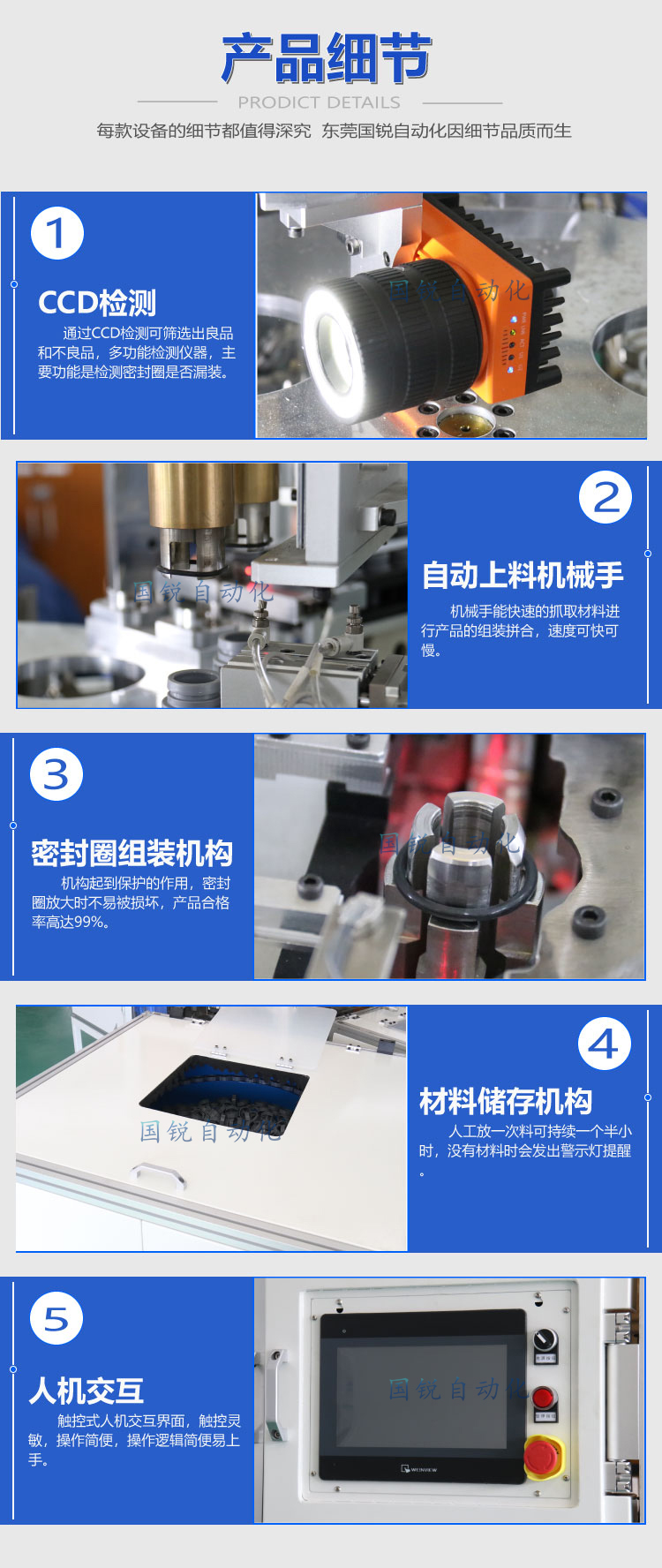 产品细节

PRODICT DETAILS

每款设备的细节都值得深究 东莞国锐自动化因细节品质而生

1

CCD检测

通过CCD检测可筛选出良品和不良品，多功能检测仪器，主要功能是检测密封圈是否漏装。

国锐自动化

2

自动上料机械手

机械手能快速的抓取材料进行产品的组装拼合，速度可快可慢。

国锐自动化

3

密封圈组装机构

机构起到保护的作用，密封圈放大时不易被损坏，产品合格率高达99%。

国锐自动化

4

材料储存机构

人工放一次料可持续一个半小时，没有材料时会发出警示灯提醒。

国锐自动化

5

人机交互

触控式人机交互界面，触控灵敏，操作简便，操作逻辑简便易上手。

国锐自动化

WEINVIEW